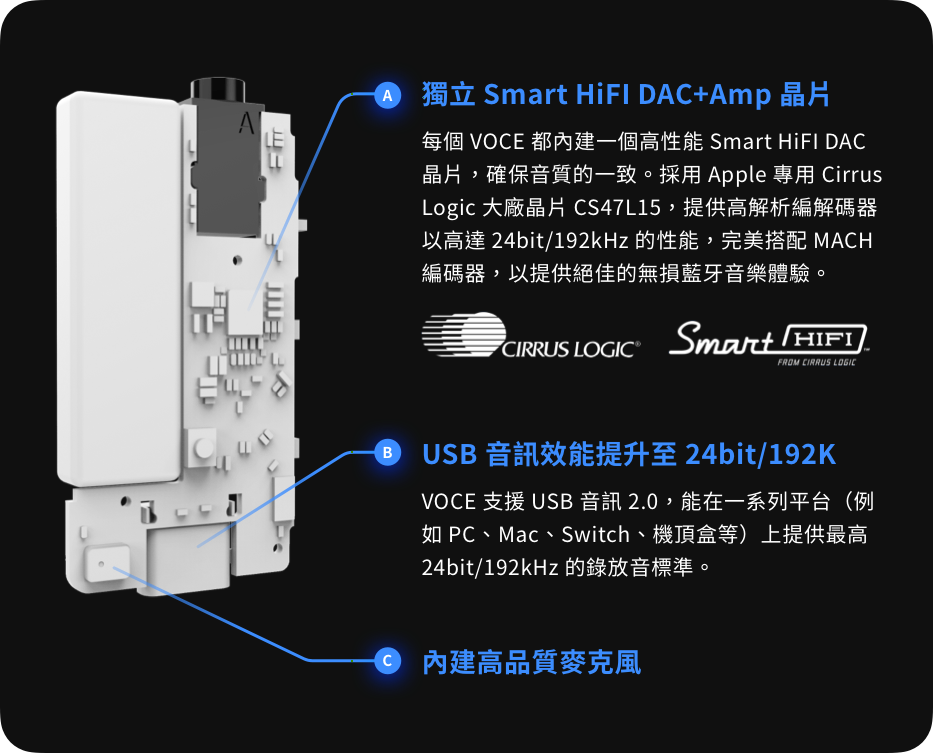 A

獨立 Smart HiFI DAC+Amp 晶片

每個 VOCE 都內建一個高性能 Smart HiFI DAC 晶片，確保音質的一致。採用 Apple 專用 Cirrus Logic 大廠晶片 CS47L15，提供高解析編解碼器以高達 24bit/192kHz 的性能，完美搭配 MACH 編碼器，以提供絕佳的無損藍牙音樂體驗。

CIRRUS LOGIC®

Smart HIFI™
FROM CIRRUS LOGIC

B

USB 音訊效能提升至 24bit/192K

VOCE 支援 USB 音訊 2.0，能在一系列平台（例如 PC、Mac、Switch、機頂盒等）上提供最高 24bit/192kHz 的錄放音標準。

C

內建高品質麥克風